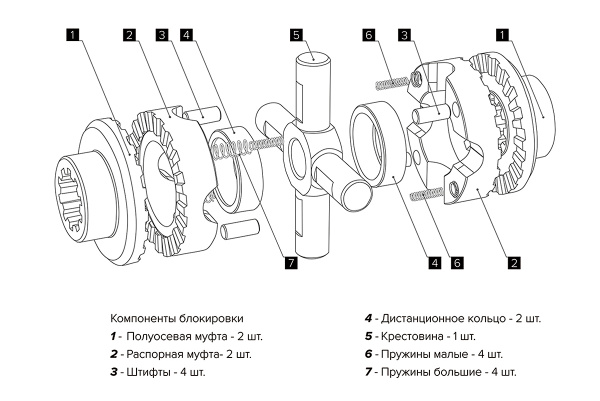 1 2 3 4 5 6 3 1

7 4 6 2

Компоненты блокировки

1 - Полуосевая муфта - 2 шт.

2 - Распорная муфта- 2 шт.

3 - Штифты - 4 шт.

4 - Дистанционное кольцо - 2 шт.

5 - Крестовина - 1 шт.

6 - Пружины малые - 4 шт.

7 - Пружины большие - 4 шт.