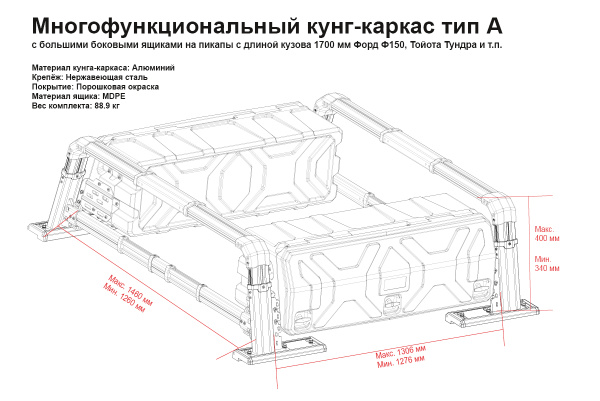 Многофункциональный кунг-каркас тип А
с большими боковыми ящиками на пикапы с длиной кузова 1700 мм Форд Ф150, Тойота Тундра и т.п.

Материал кунга-каркаса: Алюминий
Крепёж: Нержавеющая сталь
Покрытие: Порошковая окраска
Материал ящика: MDPE
Вес комплекта: 88.9 кг

Макс. 400 мм
Мин. 340 мм

Макс. 1460 мм
Мин. 1260 мм

Макс. 1306 мм
Мин. 1276 мм